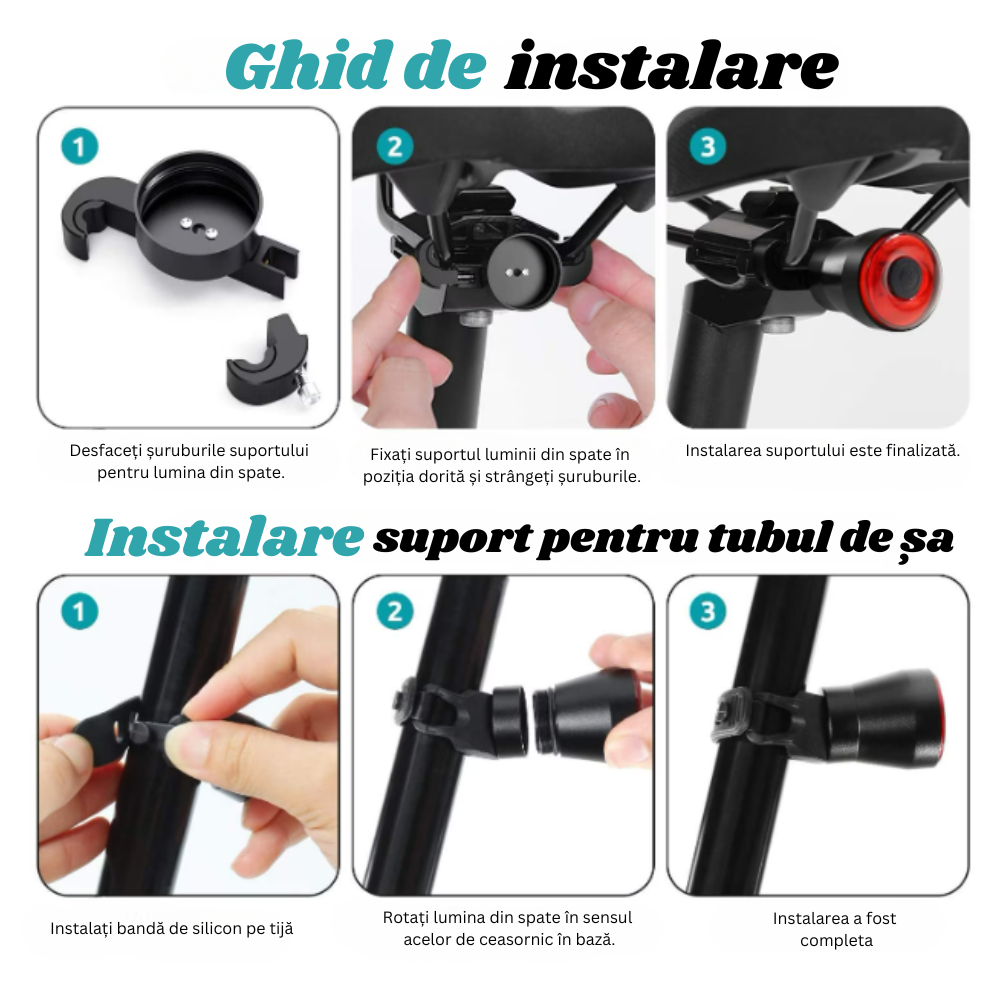 Ghid de instalare

1

2

3

Desfaceți șuruburile suportului pentru lumina din spate.

Fixați suportul luminii din spate în poziția dorită și strângeți șuruburile.

Instalarea suportului este finalizată.

Instalare suport pentru tubul de șa

1

2

3

Instalați bandă de silicon pe tijă

Rotați lumina din spate în sensul acelor de ceasornic în bază.

Instalarea a fost completa